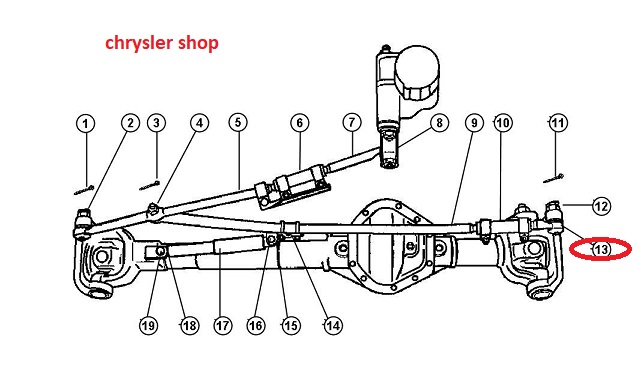 chrysler shop

1
2
3
4
5
6
7
8
9
10
11
12
13
19
18
17
16
15
14